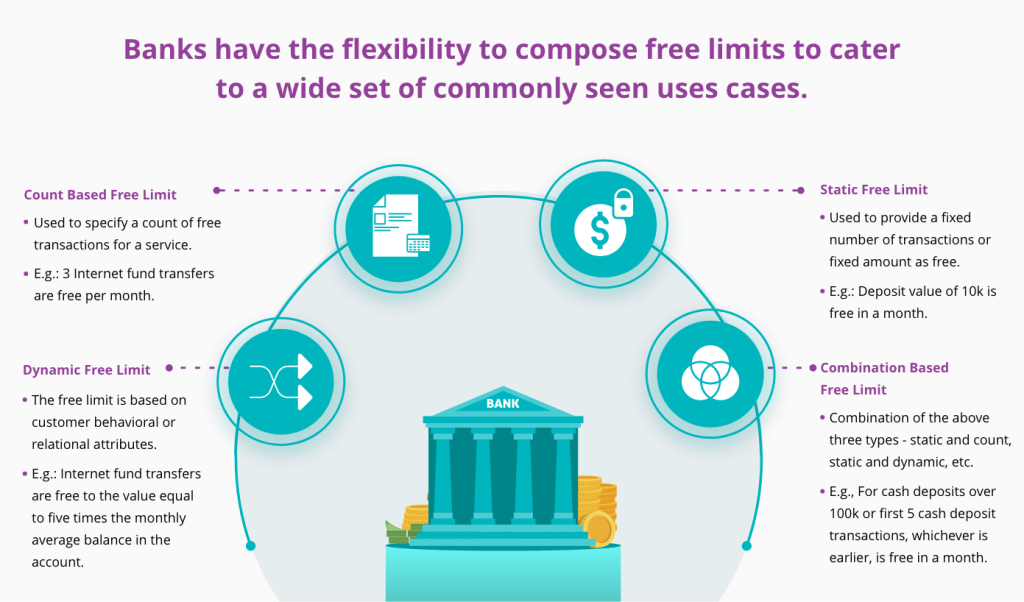 Banks have the flexibility to compose free limits to cater to a wide set of commonly seen uses cases.

Count Based Free Limit

• Used to specify a count of free transactions for a service.

• E.g.: 3 Internet fund transfers are free per month.

Dynamic Free Limit

• The free limit is based on customer behavioral or relational attributes.

• E.g.: Internet fund transfers are free to the value equal to five times the monthly average balance in the account.

BANK

Static Free Limit

• Used to provide a fixed number of transactions or fixed amount as free.

• E.g.: Deposit value of 10k is free in a month.

Combination Based Free Limit

• Combination of the above three types - static and count, static and dynamic, etc.

• E.g., For cash deposits over 100k or first 5 cash deposit transactions, whichever is earlier, is free in a month.